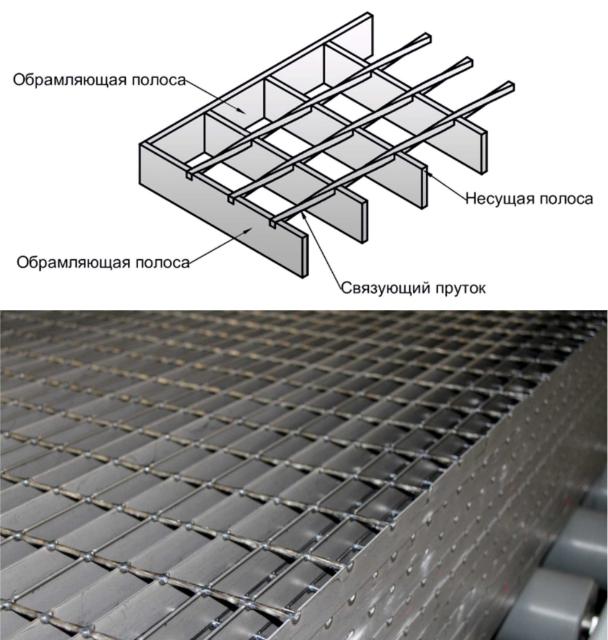 Обрамляющая полоса

Несущая полоса

Обрамляющая полоса

Связующий пруток